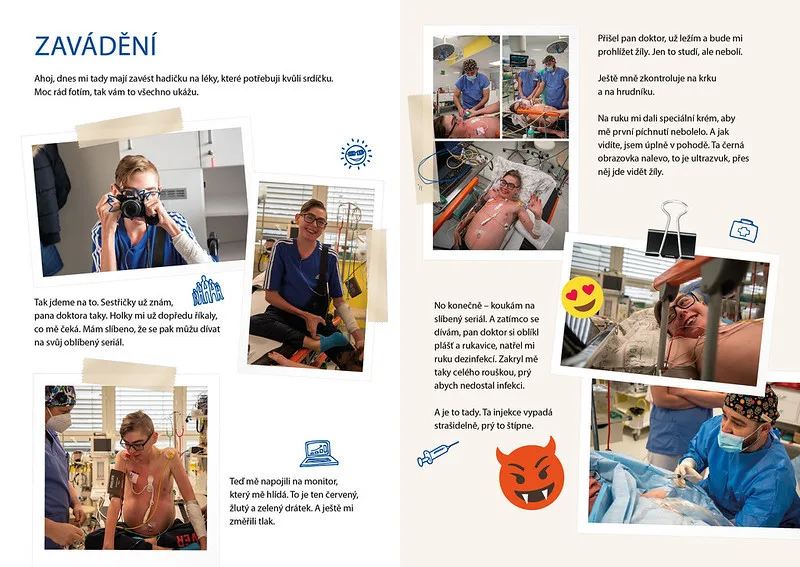 ZAVÁDĚNÍ

Ahoj, dnes mi tady mají zavést hadičku na léky, které potřebuji kvůli srdíčku. Moc rád fotím, tak vám to všechno ukážu.

Tak jdeme na to. Sestřičky už znám, pana doktora taky. Holky mi už dopředu říkaly, co mě čeká. Mám slíbeno, že se pak můžu dívat na svůj oblíbený seriál.

Teď mě napojili na monitor, který mě hlídá. To je ten červený, žlutý a zelený drátek. A ještě mi změřili tlak.

Přišel pan doktor, už ležím a bude mi prohlížet žíly. Jen to studí, ale nebolí.

Ještě mně zkontroluje na krku a na hrudníku.

Na ruku mi dali speciální krém, aby mě první píchnutí nebolelo. A jak vidíte, jsem úplně v pohodě. Ta černá obrazovka nalevo, to je ultrazvuk, přes něj jde vidět žíly.

No konečně – koukám na slíbený seriál. A zatímco se dívám, pan doktor si oblékl plášť a rukavice, natřel mi ruku dezinfekcí. Zakryl mě taky celého rouškou, prý abych nedostal infekci.

A je to tady. Ta injekce vypadá strašidelně, prý to štípne.